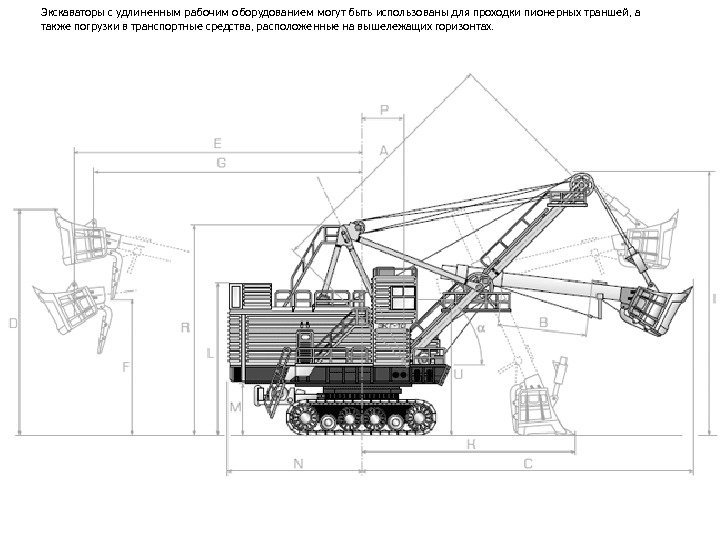 Экскаваторы с удлиненным рабочим оборудованием могут быть использованы для проходки пионерных траншей, а также погрузки в транспортные средства, расположенные на вышележащих горизонтах.

P
E
A
G
D
R
L
F
M
B
α
U
I
K
N
C