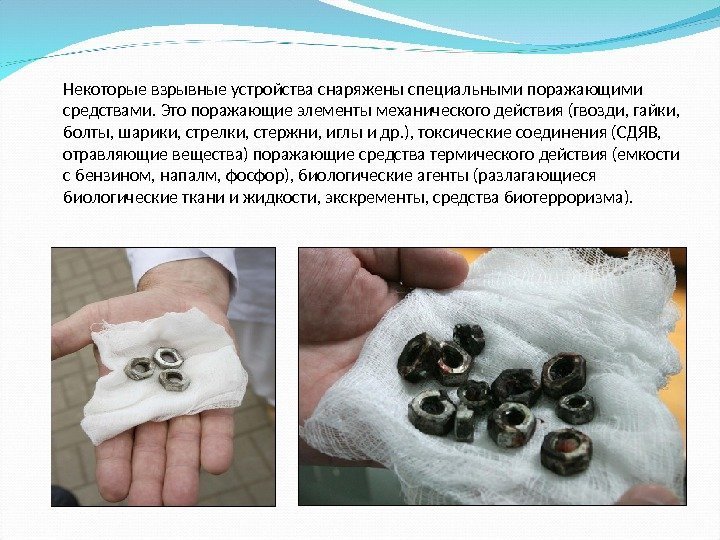 Некоторые взрывные устройства снаряжены специальными поражающими средствами. Это поражающие элементы механического действия (гвозди, гайки, болты, шарики, стрелки, стержни, иглы и др.), токсические соединения (СДЯВ, отравляющие вещества) поражающие средства термического действия (емкости с бензином, напалм, фосфор), биологические агенты (разлагающиеся биологические ткани и жидкости, экскременты, средства биотерроризма).