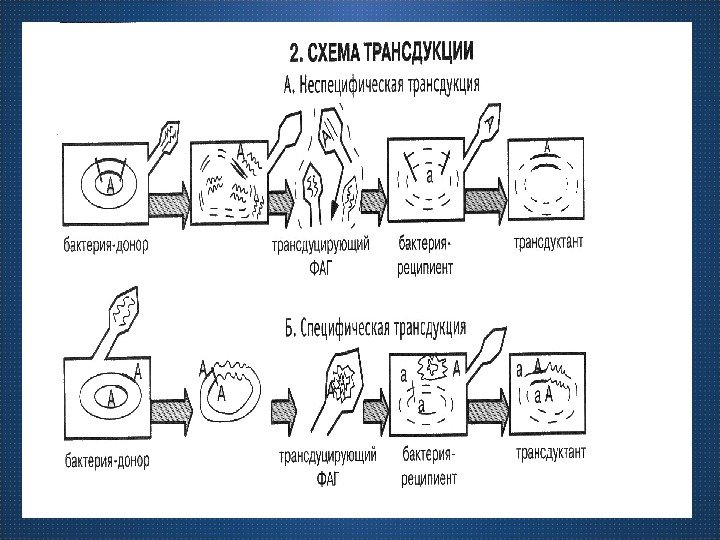 2. СХЕМА ТРАНСДУКЦИИ

А. Неспецифическая трансдукция

A

A

A

A

a

A

бактерия-донор

трансдуцирующий ФАГ

бактерия-реципиент

трансдуктант

Б. Специфическая трансдукция

A

A

A

A

a

A

a

a

A

a A

бактерия-донор

трансдуцирующий ФАГ

бактерия-реципиент

трансдуктант