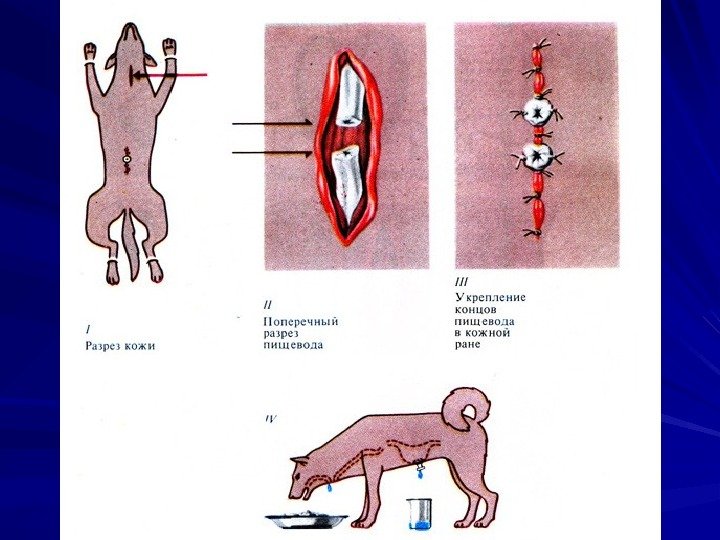 I
Разрез кожи

II
Поперечный разрез пищевода

III
Укрепление концов пищевода в кожной ране

IV