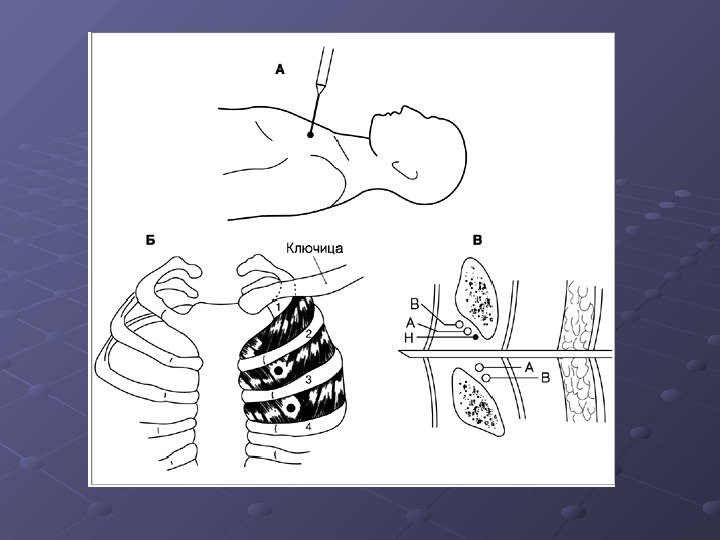 А

Б

Ключица

1
2
3
4

В

В
А
Н

А
В