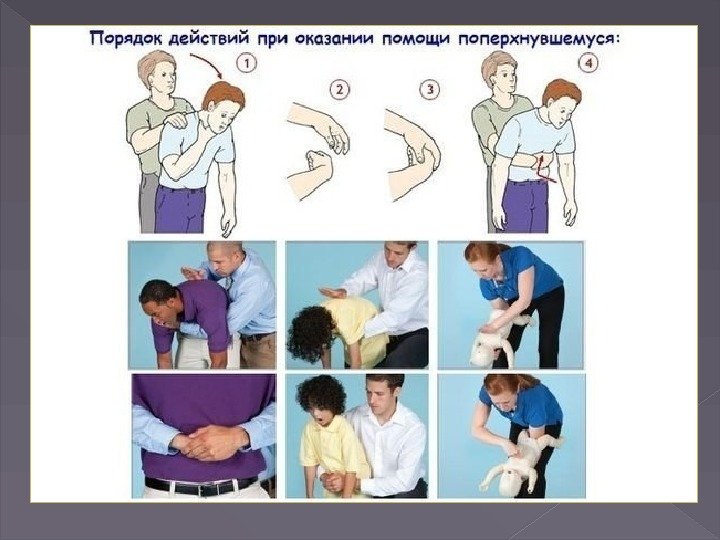 Порядок действий при оказании помощи поперхнувшемуся:

1

2

3

4