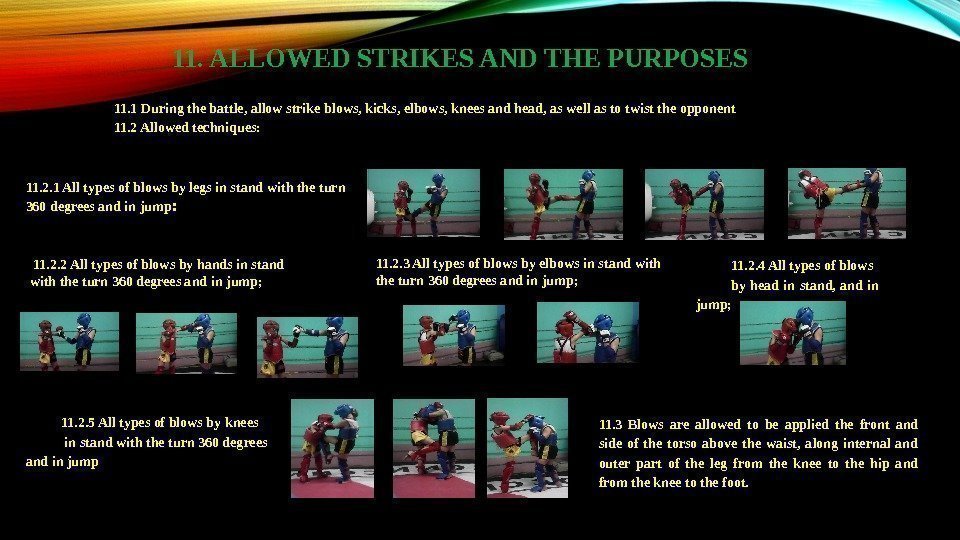 11. ALLOWED STRIKES AND THE PURPOSES

11.1 During the battle, allow strike blows, kicks, elbows, knees and head, as well as to twist the opponent
11.2 Allowed techniques:

11.2.1 All types of blows by legs in stand with the turn 360 degrees and in jump:

11.2.2 All types of blows by hands in stand with the turn 360 degrees and in jump;

11.2.3 All types of blows by elbows in stand with the turn 360 degrees and in jump;

11.2.4 All types of blows by head in stand, and in jump;

11.2.5 All types of blows by knees in stand with the turn 360 degrees and in jump

11.3 Blows are allowed to be applied the front and side of the torso above the waist, along internal and outer part of the leg from the knee to the hip and from the knee to the foot.