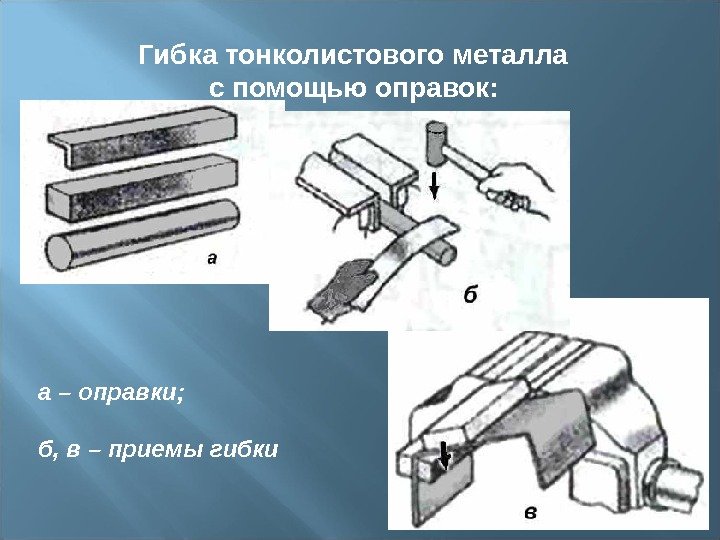 Гибка тонколистового металла с помощью оправок:

а

б

в

а – оправки;

б, в – приемы гибки