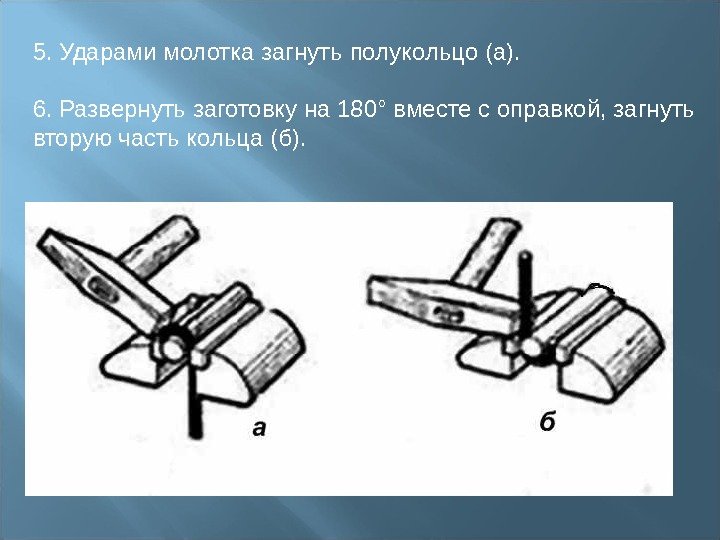 5. Ударами молотка загнуть полукольцо (а).

6. Развернуть заготовку на 180° вместе с оправкой, загнуть вторую часть кольца (б).

а

б