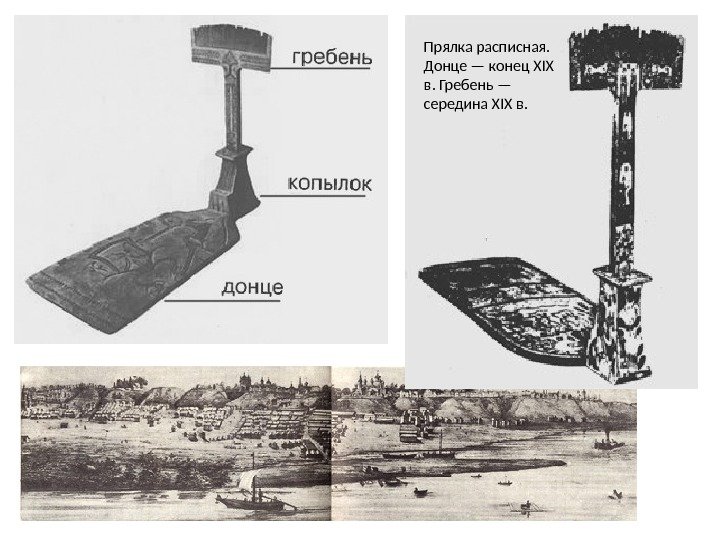 гребень

копылок

донце

Прялка расписная. Донце — конец XIX в. Гребень — середина XIX в.