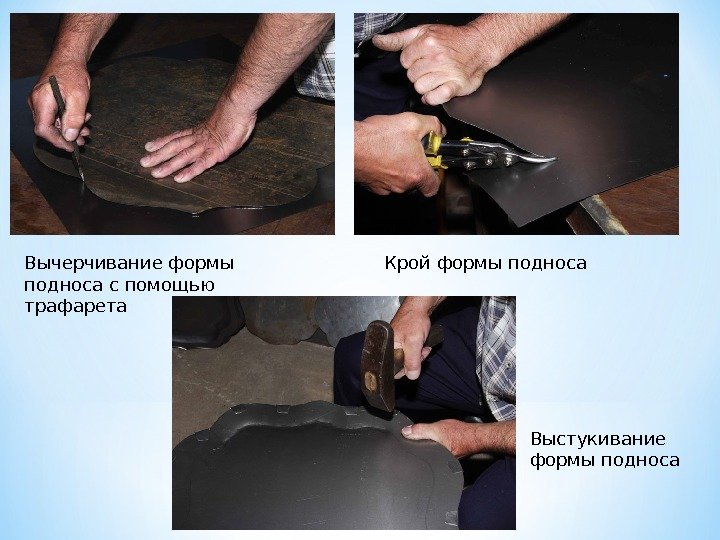 Вычерчивание формы подноса с помощью трафарета

Крой формы подноса

Выстукивание формы подноса