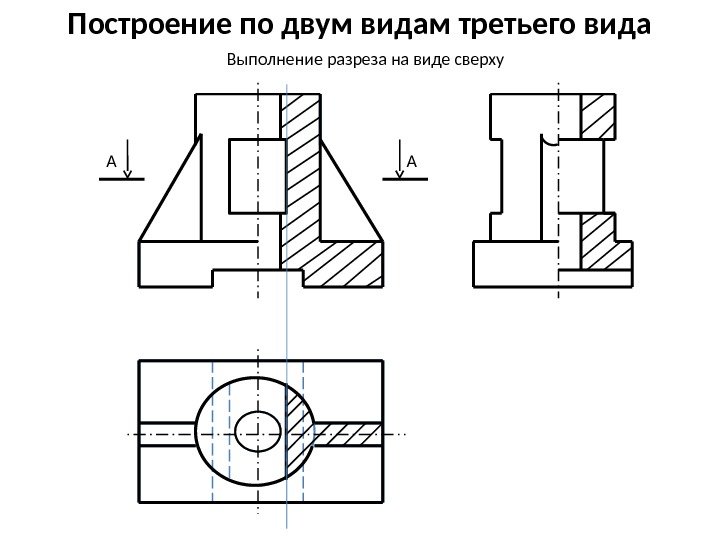 Построение по двум видам третьего вида

Выполнение разреза на виде сверху

А

А