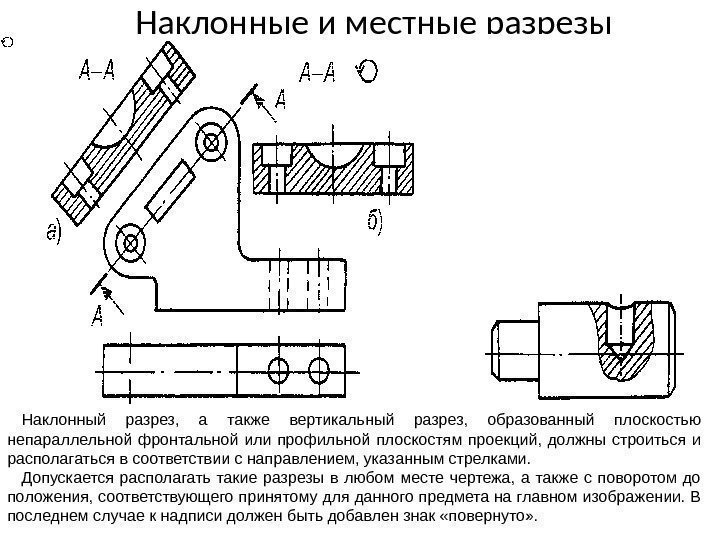 Наклонные и местные разрезы

А–А

А–А

А

а)

б)

А

Наклонный разрез, а также вертикальный разрез, образованный плоскостью непараллельной фронтальной или профильной плоскостям проекций, должны строиться и располагаться в соответствии с направлением, указанным стрелками.

Допускается располагать такие разрезы в любом месте чертежа, а также с поворотом до положения, соответствующего принятому для данного предмета на главном изображении. В последнем случае к надписи должен быть добавлен знак «повернуто».