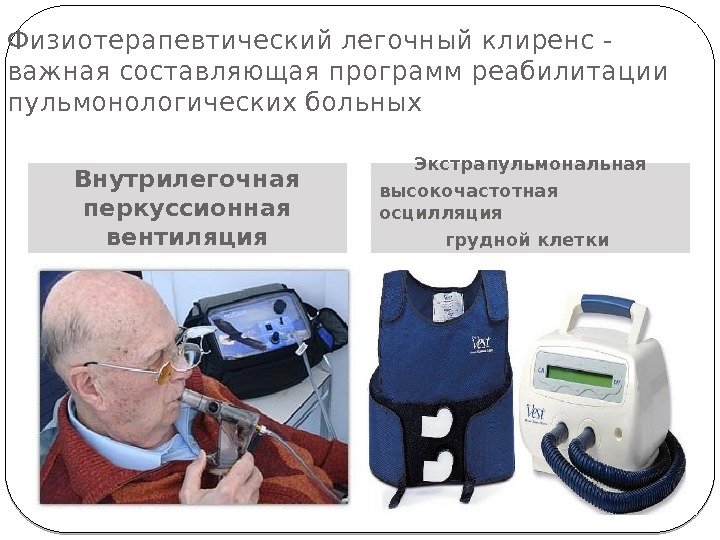 Физиотерапевтический легочный клиренс - важная составляющая программ реабилитации пульмонологических больных

Внутрилегочная перкуссионная вентиляция

Экстрапульмональная высокочастотная осцилляция грудной клетки

Vest

Vest