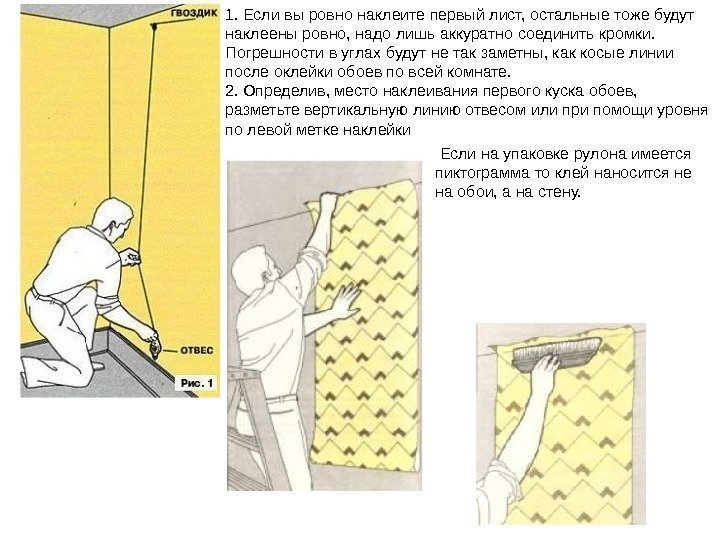 ГВОЗДИК

ОТВЕС

Рис. 1

1. Если вы ровно наклеите первый лист, остальные тоже будут наклеены ровно, надо лишь аккуратно соединить кромки. Погрешности в углах будут не так заметны, как косые линии после оклейки обоев по всей комнате.
2. Определив, место наклеивания первого куска обоев, разметьте вертикальную линию отвесом или при помощи уровня по левой метке наклейки

Если на упаковке рулона имеется пиктограмма то клей наносится не на обои, а на стену.