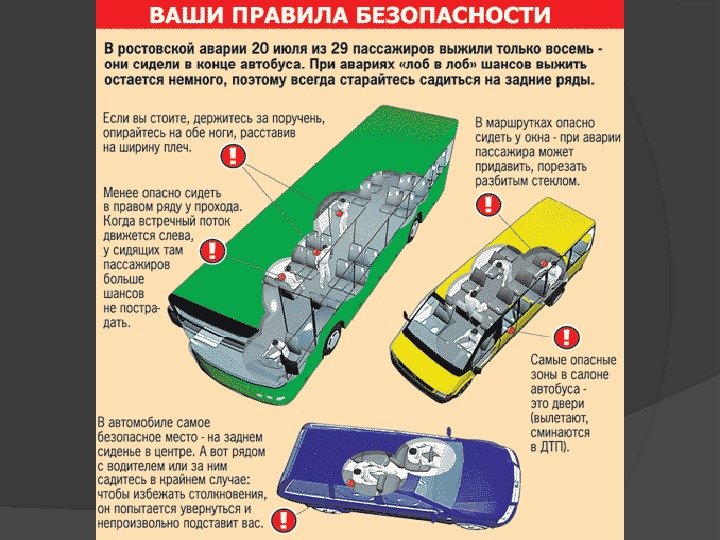 ВАШИ ПРАВИЛА БЕЗОПАСНОСТИ

В ростовской аварии 20 июля из 29 пассажиров выжили только восемь - они сидели в конце автобуса. При авариях «лоб в лоб» шансов выжить остается немного, поэтому всегда старайтесь садиться на задние ряды.

Если вы стоите, держитесь за поручень, опирайтесь на обе ноги, расставив на ширину плеч.

Менее опасно сидеть в правом ряду у прохода. Когда встречный поток движется слева, у сидящих там пассажиров больше шансов не пострадать.

В маршрутках опасно сидеть у окна - при аварии пассажира может придавить, порезать разбитым стеклом.

Самые опасные зоны в салоне автобуса - это двери (вылетают, сминаются в ДТП).

В автомобиле самое безопасное место - на заднем сиденье в центре. А вот рядом с водителем или за ним садитесь в крайнем случае: чтобы избежать столкновения, он попытается увернуться и непроизвольно подставит вас.