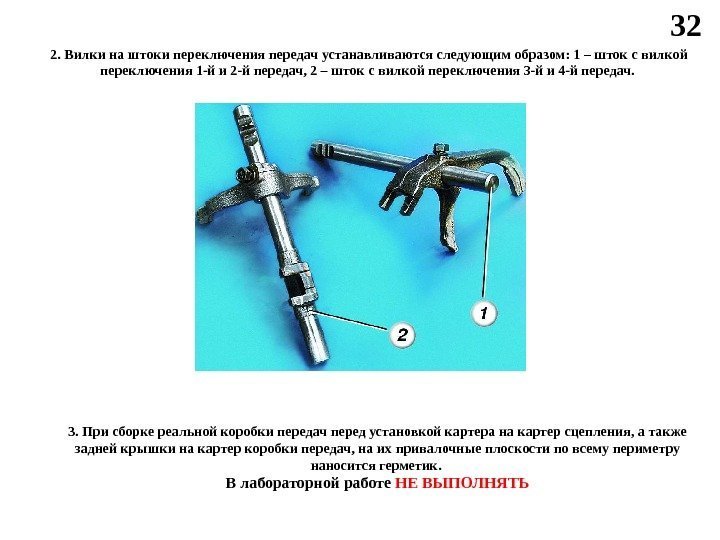 32

2. Вилки на штоки переключения передач устанавливаются следующим образом: 1 – шток с вилкой переключения 1-й и 2-й передач, 2 – шток с вилкой переключения 3-й и 4-й передач.

1

2

3. При сборке реальной коробки передач перед установкой картера на картер сцепления, а также задней крышки на картер коробки передач, на их привалочные плоскости по всему периметру наносится герметик.

В лабораторной работе НЕ ВЫПОЛНЯТЬ