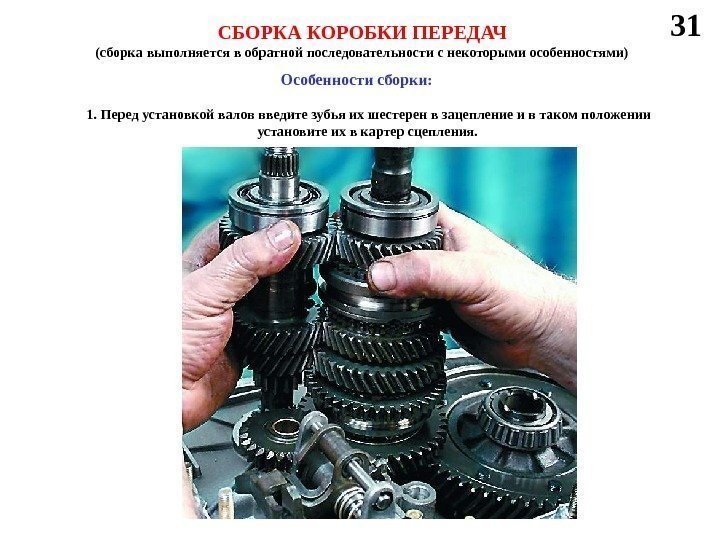 31

СБОРКА КОРОБКИ ПЕРЕДАЧ
(сборка выполняется в обратной последовательности с некоторыми особенностями)

Особенности сборки:

1. Перед установкой валов введите зубья их шестерен в зацепление и в таком положении установите их в картер сцепления.