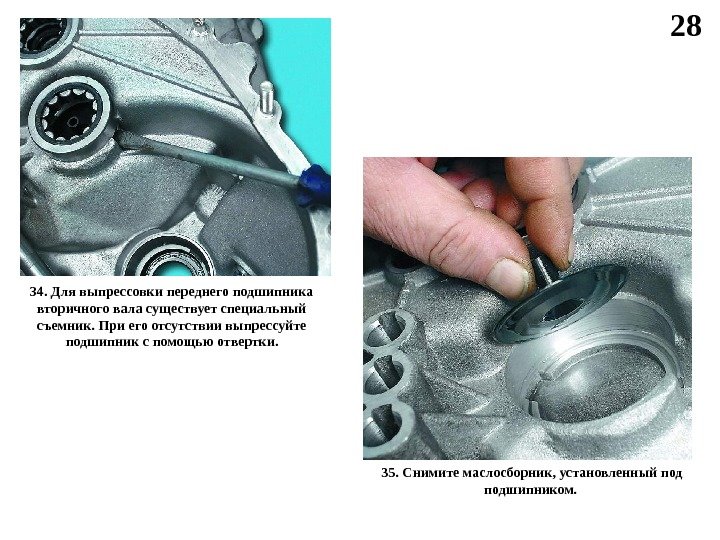 28

34. Для выпрессовки переднего подшипника вторичного вала существует специальный съемник. При его отсутствии выпрессуйте подшипник с помощью отвертки.

35. Снимите маслосборник, установленный под подшипником.