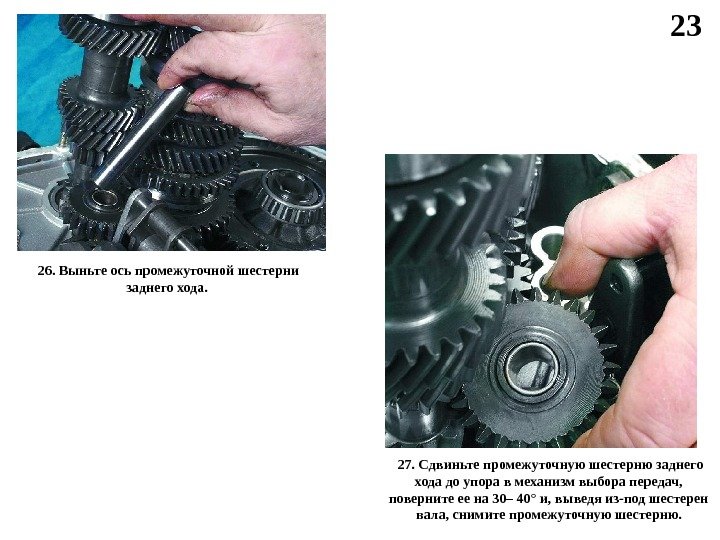 23

26. Выньте ось промежуточной шестерни заднего хода.

27. Сдвиньте промежуточную шестерню заднего хода до упора в механизм выбора передач, поверните ее на 30– 40° и, выведя из-под шестерен вала, снимите промежуточную шестерню.