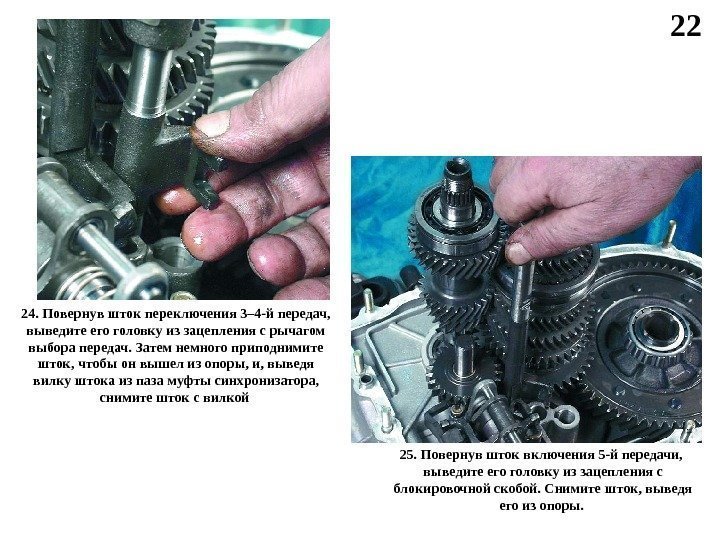 22

24. Повернув шток переключения 3–4-й передач, выведите его головку из зацепления с рычагом выбора передач. Затем немного приподнимите шток, чтобы он вышел из опоры, и, выведя вилку штока из паза муфты синхронизатора, снимите шток с вилкой

25. Повернув шток включения 5-й передачи, выведите его головку из зацепления с блокировочной скобой. Снимите шток, выведя его из опоры.