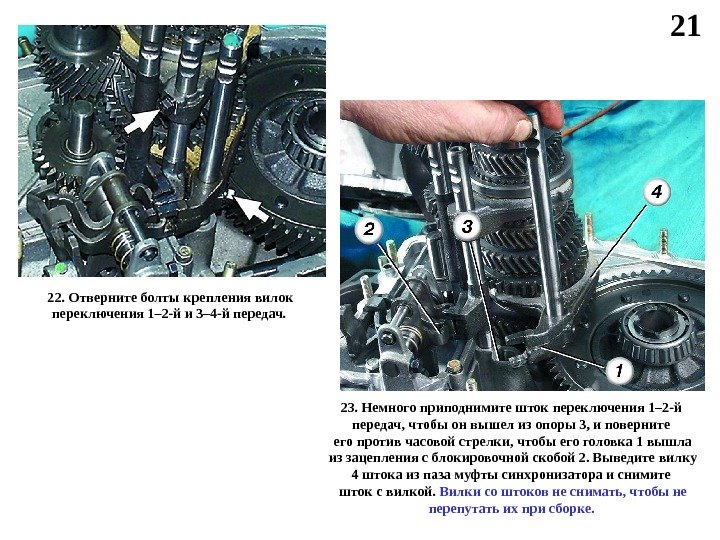 21

22. Отверните болты крепления вилок переключения 1–2-й и 3–4-й передач.

2

3

4

1

23. Немного приподнимите шток переключения 1–2-й передач, чтобы он вышел из опоры 3, и поверните его против часовой стрелки, чтобы его головка 1 вышла из зацепления с блокировочной скобой 2. Выведите вилку 4 штока из паза муфты синхронизатора и снимите шток с вилкой. Вилки со штоков не снимать, чтобы не перепутать их при сборке.