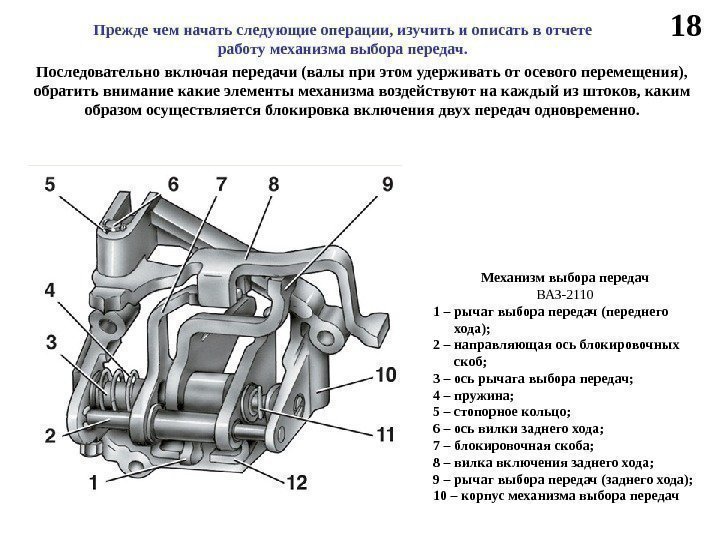 18

Прежде чем начать следующие операции, изучить и описать в отчете работу механизма выбора передач.

Последовательно включая передачи (валы при этом удерживать от осевого перемещения), обратить внимание какие элементы механизма воздействуют на каждый из штоков, каким образом осуществляется блокировка включения двух передач одновременно.

5
6
7
8
9
4
3
10
2
11
1
12

Механизм выбора передач
ВАЗ-2110
1 – рычаг выбора передач (переднего хода);
2 – направляющая ось блокировочных скоб;
3 – ось рычага выбора передач;
4 – пружина;
5 – стопорное кольцо;
6 – ось вилки заднего хода;
7 – блокировочная скоба;
8 – вилка включения заднего хода;
9 – рычаг выбора передач (заднего хода);
10 – корпус механизма выбора передач