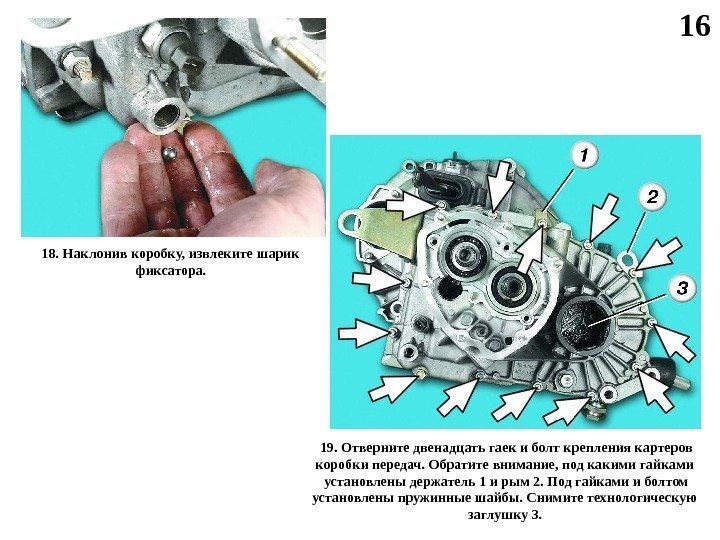 16

18. Наклонив коробку, извлеките шарик фиксатора.

1

2

3

19. Отверните двенадцать гаек и болт крепления картеров коробки передач. Обратите внимание, под какими гайками установлены держатель 1 и рым 2. Под гайками и болтом установлены пружинные шайбы. Снимите технологическую заглушку 3.