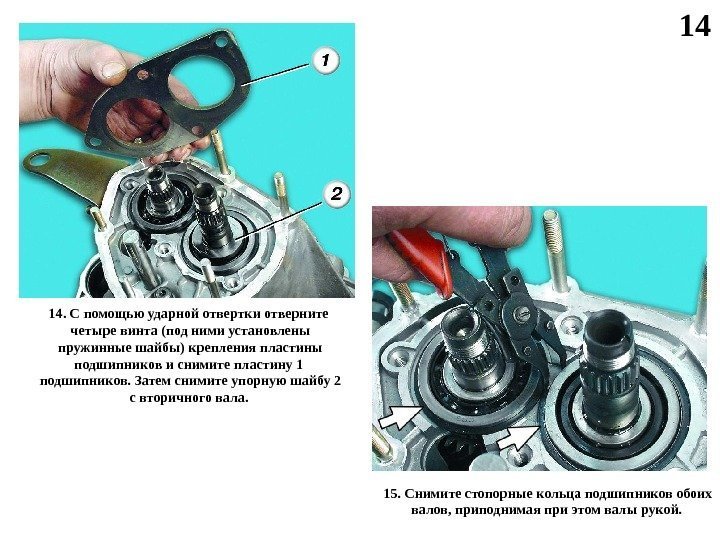 14

1

2

14. С помощью ударной отвертки отверните четыре винта (под ними установлены пружинные шайбы) крепления пластины подшипников и снимите пластину 1 подшипников. Затем снимите упорную шайбу 2 с вторичного вала.

15. Снимите стопорные кольца подшипников обоих валов, приподнимая при этом валы рукой.