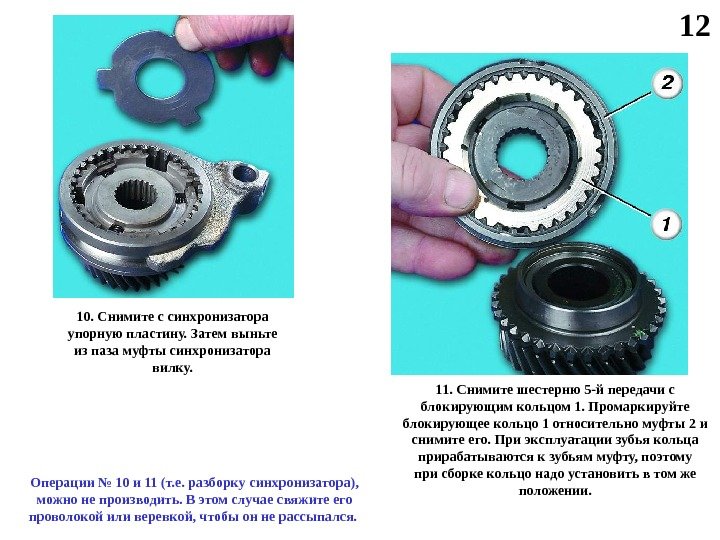 12

2

1

10. Снимите с синхронизатора упорную пластину. Затем выньте из паза муфты синхронизатора вилку.

11. Снимите шестерню 5-й передачи с блокирующим кольцом 1. Промаркируйте блокирующее кольцо 1 относительно муфты 2 и снимите его. При эксплуатации зубья кольца прирабатываются к зубьям муфту, поэтому при сборке кольцо надо установить в том же положении.

Операции № 10 и 11 (т.е. разборку синхронизатора), можно не производить. В этом случае свяжите его проволокой или веревкой, чтобы он не рассыпался.