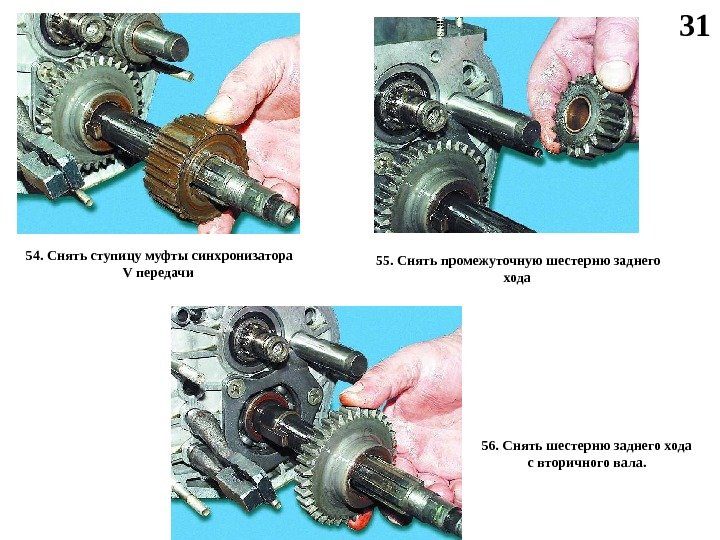 31

54. Снять ступицу муфты синхронизатора V передачи

55. Снять промежуточную шестерню заднего хода

56. Снять шестерню заднего хода с вторичного вала.