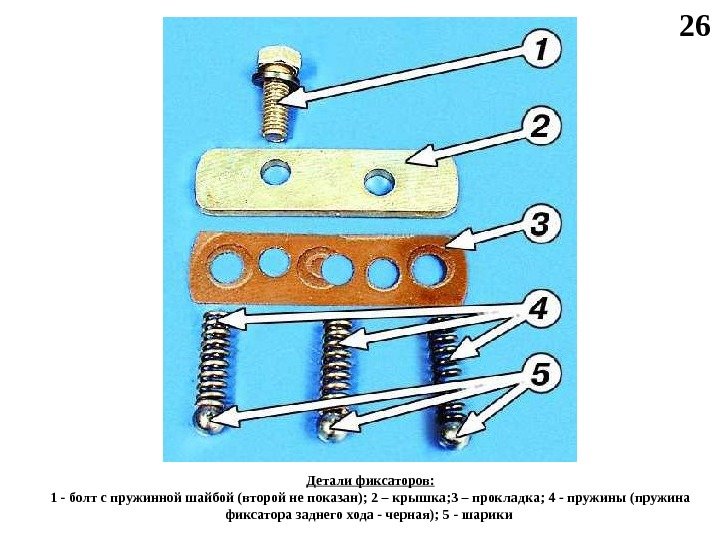 26

1
2
3
4
5

Детали фиксаторов:
1 - болт с пружинной шайбой (второй не показан); 2 – крышка;3 – прокладка; 4 - пружины (пружина фиксатора заднего хода - черная); 5 - шарики