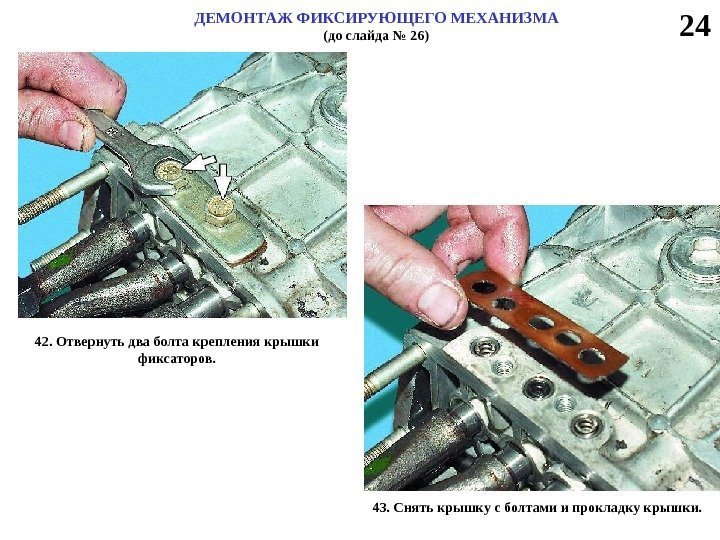 ДЕМОНТАЖ ФИКСИРУЮЩЕГО МЕХАНИЗМА
(до слайда № 26)

24

42. Отвернуть два болта крепления крышки фиксаторов.

43. Снять крышку с болтами и прокладку крышки.