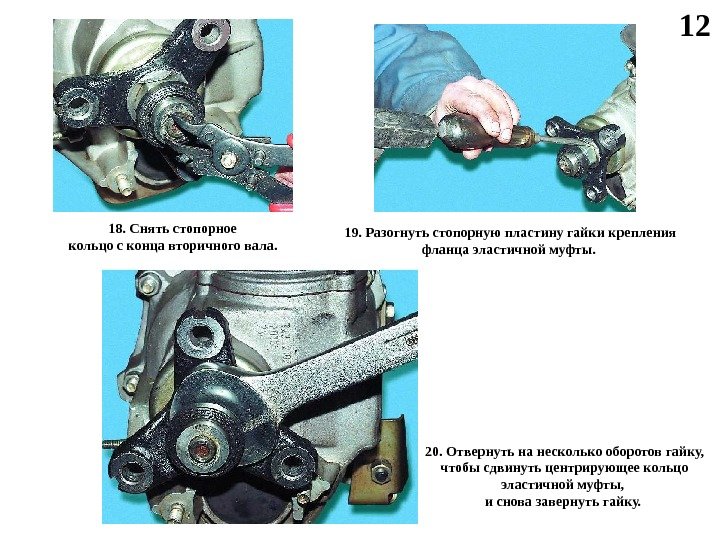 12

18. Снять стопорное кольцо с конца вторичного вала.

19. Разогнуть стопорную пластину гайки крепления фланца эластичной муфты.

20. Отвернуть на несколько оборотов гайку, чтобы сдвинуть центрирующее кольцо эластичной муфты, и снова завернуть гайку.