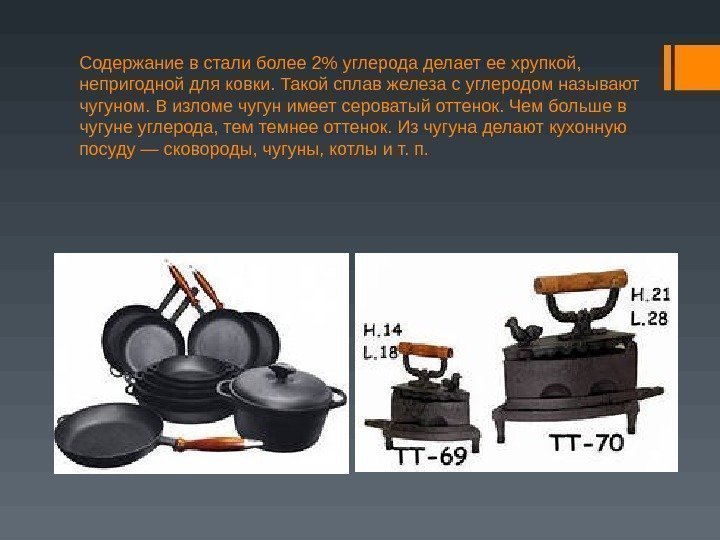 Содержание в стали более 2% углерода делает ее хрупкой, непригодной для ковки. Такой сплав железа с углеродом называют чугуном. В изломе чугун имеет сероватый оттенок. Чем больше в чугуне углерода, тем темнее оттенок. Из чугуна делают кухонную посуду — сковороды, чугуны, котлы и т. п.

H.14
L.18
TT-69

H.21
L.28
TT-70