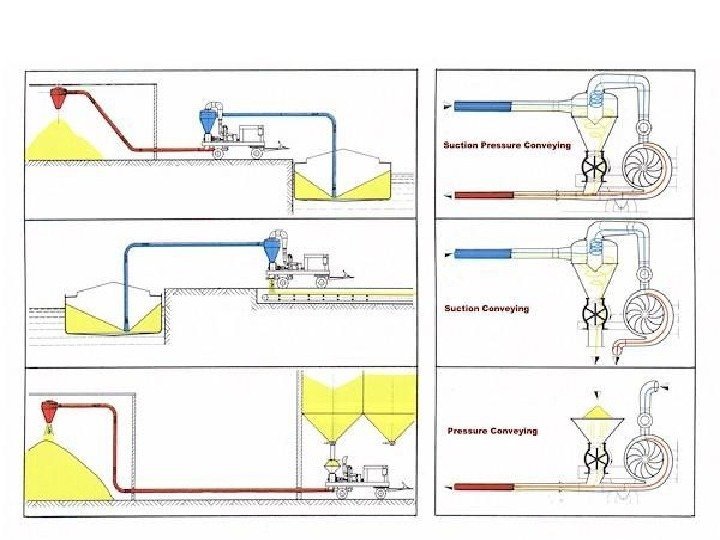 Suction Pressure Conveying

Suction Conveying

Pressure Conveying