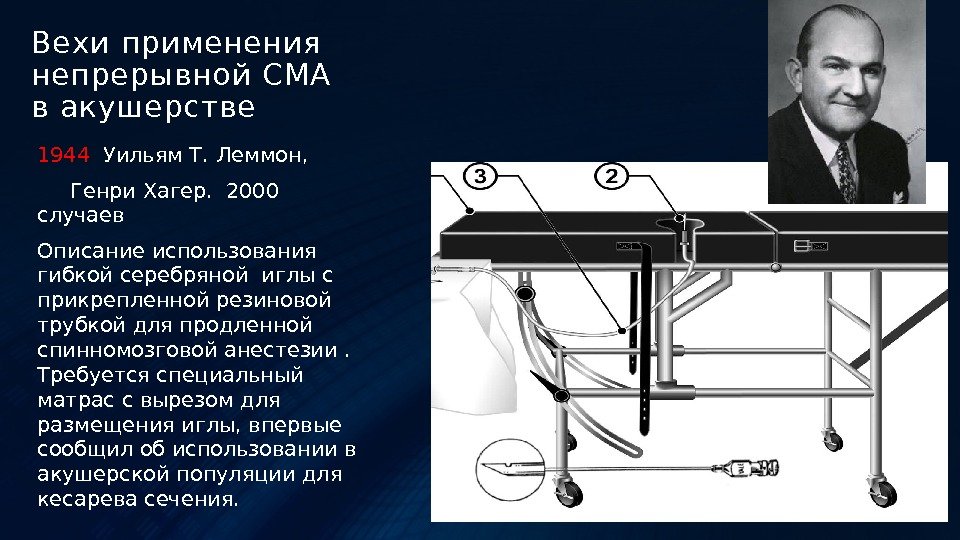 Вехи применения непрерывной СМА в акушерстве

1944 Уильям Т. Леммон,

Генри Хагер. 2000 случаев

Описание использования гибкой серебряной иглы с прикрепленной резиновой трубкой для продленной спинномозговой анестезии . Требуется специальный матрас с вырезом для размещения иглы, впервые сообщил об использовании в акушерской популяции для кесарева сечения.

3

2