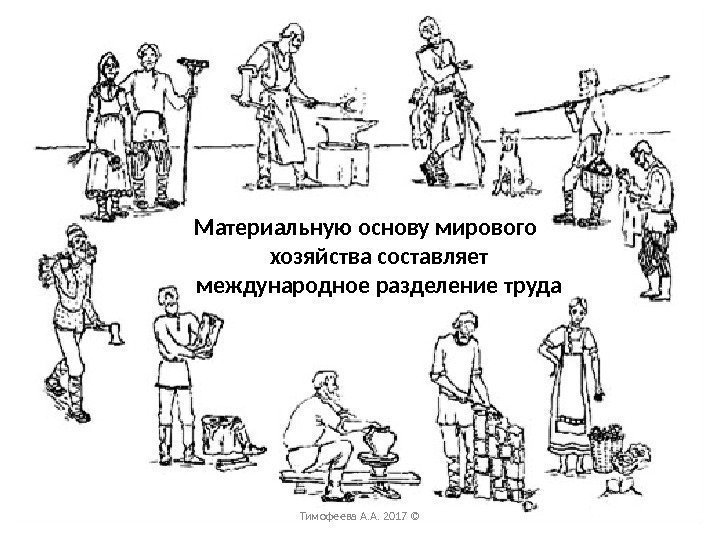 Материальную основу мирового хозяйства составляет международное разделение труда

Тимофеева А.А. 2017 ©