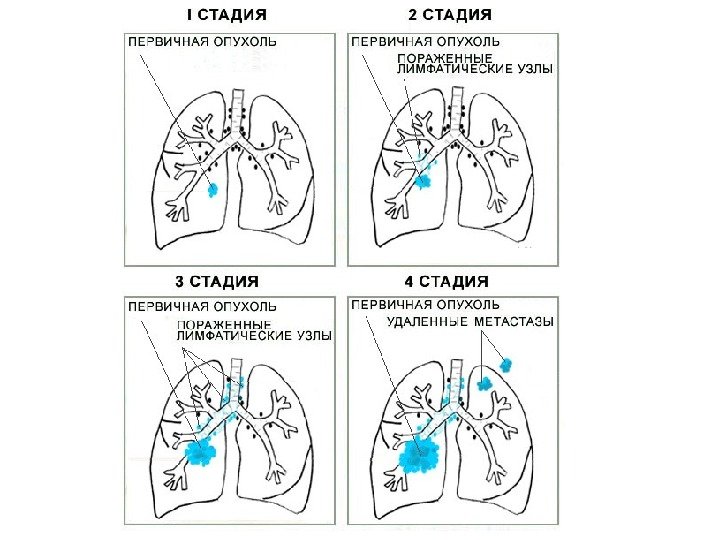 I СТАДИЯ

ПЕРВИЧНАЯ ОПУХОЛЬ

2 СТАДИЯ

ПЕРВИЧНАЯ ОПУХОЛЬ

ПОРАЖЕННЫЕ ЛИМФАТИЧЕСКИЕ УЗЛЫ

3 СТАДИЯ

ПЕРВИЧНАЯ ОПУХОЛЬ

ПОРАЖЕННЫЕ ЛИМФАТИЧЕСКИЕ УЗЛЫ

4 СТАДИЯ

ПЕРВИЧНАЯ ОПУХОЛЬ

УДАЛЕННЫЕ МЕТАСТАЗЫ