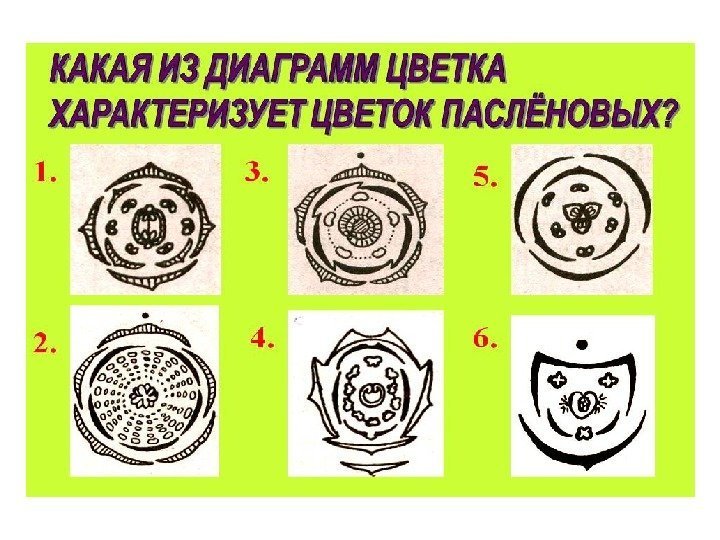 КАКАЯ ИЗ ДИАГРАММ ЦВЕТКА ХАРАКТЕРИЗУЕТ ЦВЕТОК ПАСЛЁНОВЫХ?

1.

3.

5.

2.

4.

6.