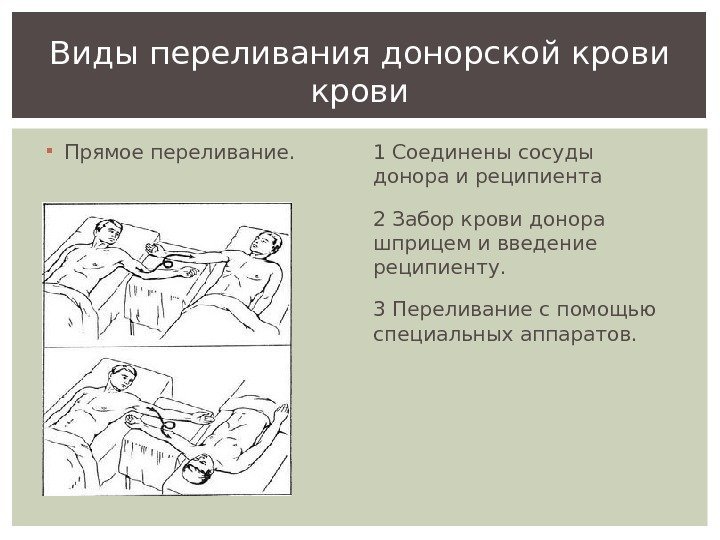 Виды переливания донорской крови крови

Прямое переливание.

1 Соединены сосуды донора и реципиента

2 Забор крови донора шприцем и введение реципиенту.

3 Переливание с помощью специальных аппаратов.