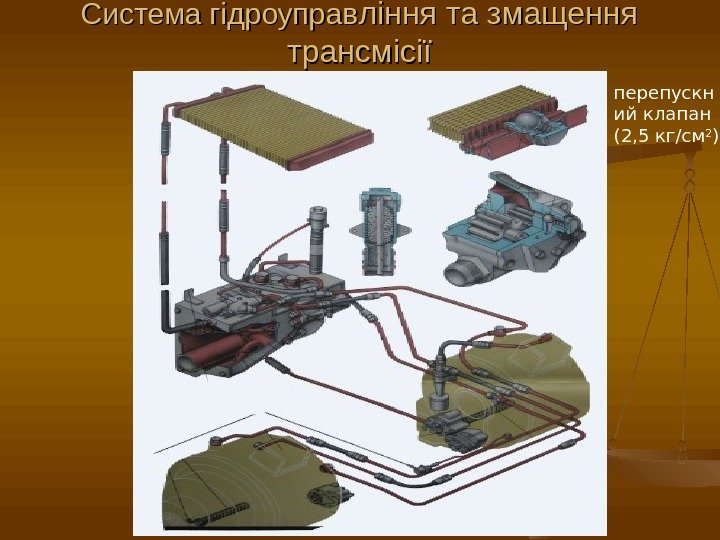 Система гідроуправління та змащення трансмісії

перепускний клапан (2,5 кг/см$^2$)