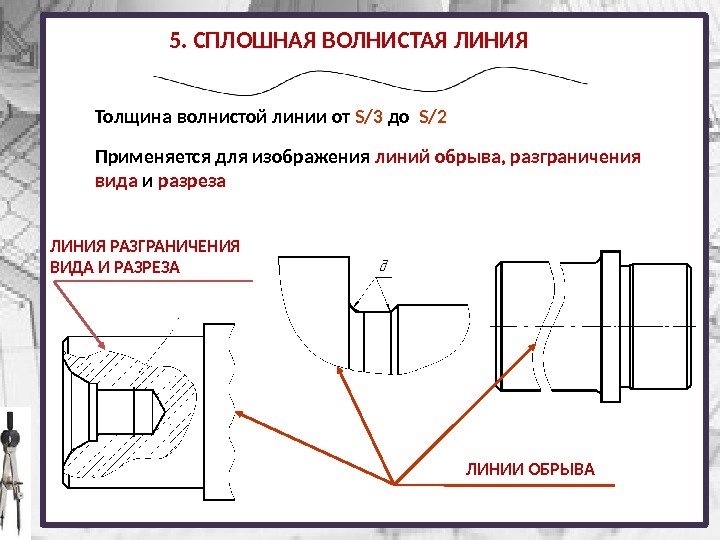 5. СПЛОШНАЯ ВОЛНИСТАЯ ЛИНИЯ

Толщина волнистой линии от S/3 до S/2

Применяется для изображения линий обрыва, разграничения вида и разреза

ЛИНИЯ РАЗГРАНИЧЕНИЯ ВИДА И РАЗРЕЗА

a

ЛИНИИ ОБРЫВА