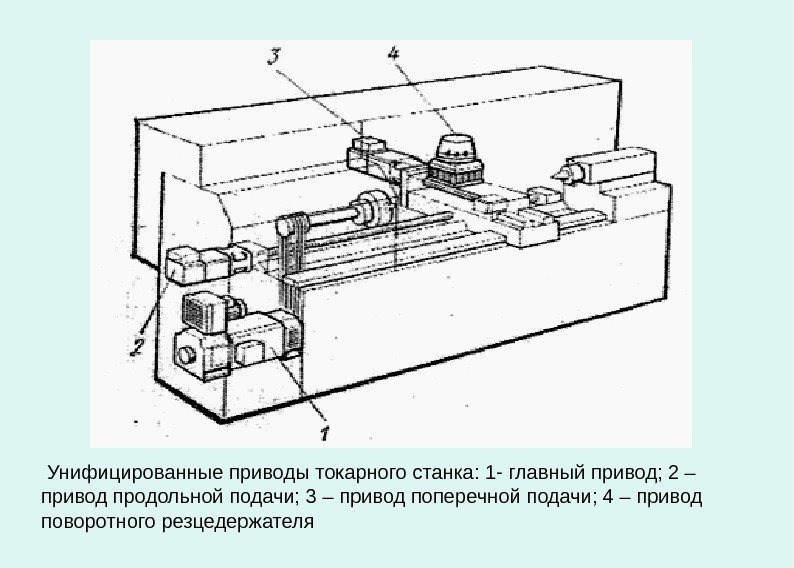 3
4
2
1

Унифицированные приводы токарного станка: 1- главный привод; 2 – привод продольной подачи; 3 – привод поперечной подачи; 4 – привод поворотного резцедержателя