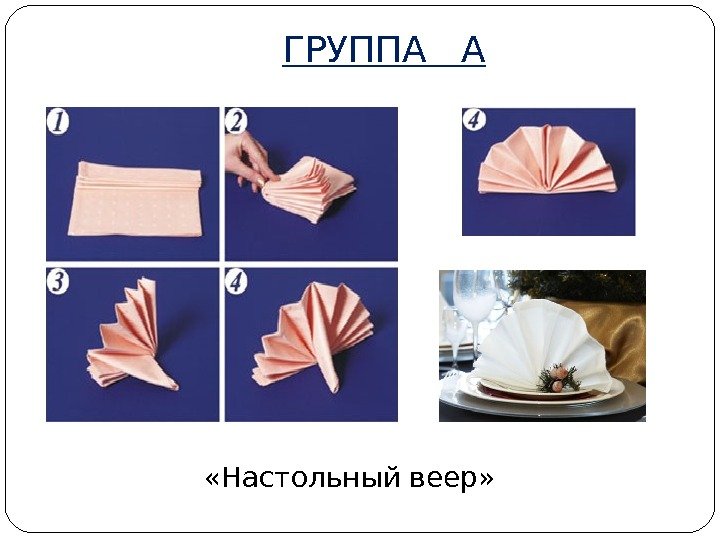 ГРУППА А

1

2

4

3

4

«Настольный веер»