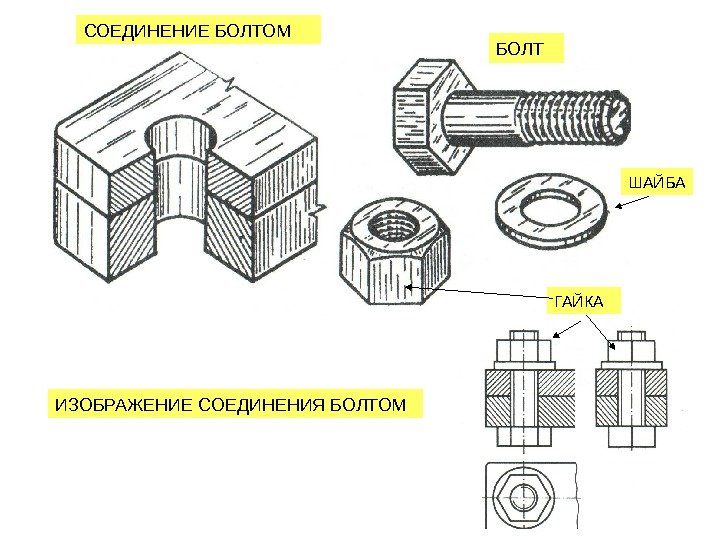 СОЕДИНЕНИЕ БОЛТОМ

БОЛТ

ШАЙБА

ГАЙКА

ИЗОБРАЖЕНИЕ СОЕДИНЕНИЯ БОЛТОМ