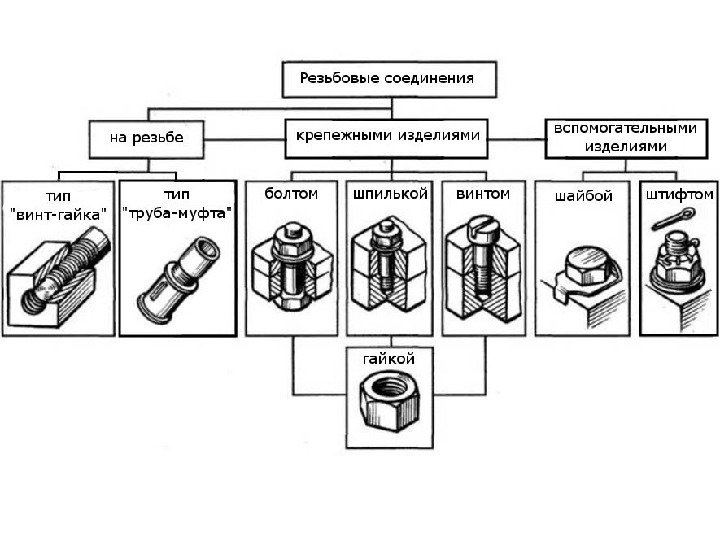 Резьбовые соединения

на резьбе

крепежными изделиями

вспомогательными изделиями

тип "винт-гайка"

тип "труба-муфта"

болтом

шпилькой

винтом

шайбой

штифтом

гайкой