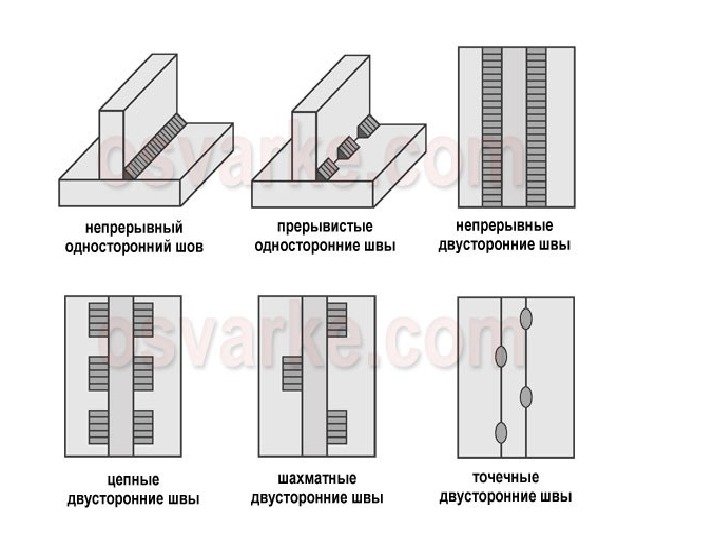 osvarke.com

непрерывный односторонний шов

прерывистые односторонние швы

непрерывные двусторонние швы

osvarke.com

цепные двусторонние швы

шахматные двусторонние швы

точечные двусторонние швы