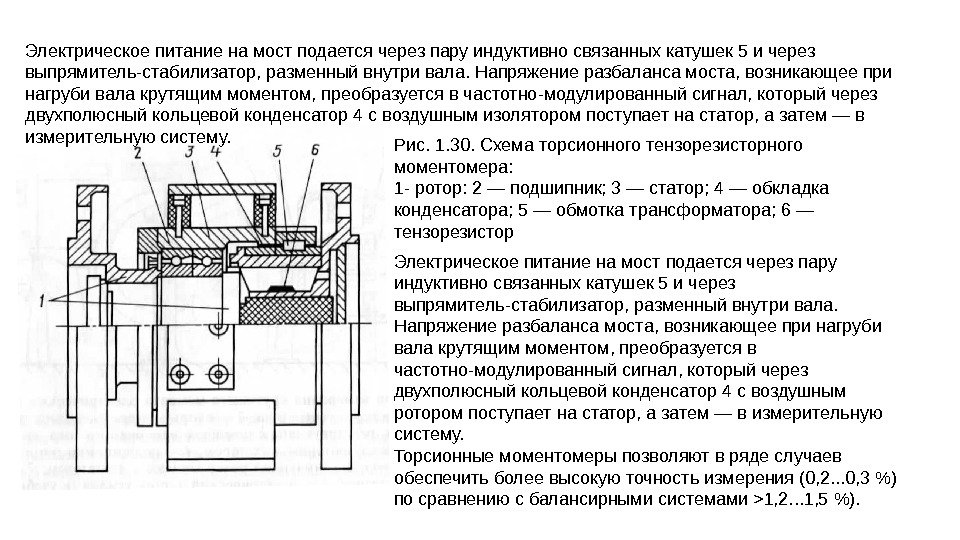 Электрическое питание на мост подается через пару индуктивно связанных катушек 5 и через выпрямитель-стабилизатор, разменный внутри вала. Напряжение разбаланса моста, возникающее при нагруби вала крутящим моментом, преобразуется в частотно-модулированный сигнал, который через двухполюсный кольцевой конденсатор 4 с воздушным изолятором поступает на статор, а затем — в измерительную систему.

2
3
4
5
6
1

Рис. 1.30. Схема торсионного тензорезисторного моментомера:
1- ротор: 2 — подшипник; 3 — статор; 4 — обкладка конденсатора; 5 — обмотка трансформатора; 6 — тензорезистор

Электрическое питание на мост подается через пару индуктивно связанных катушек 5 и через выпрямитель-стабилизатор, разменный внутри вала. Напряжение разбаланса моста, возникающее при нагруби вала крутящим моментом, преобразуется в частотно-модулированный сигнал, который через двухполюсный кольцевой конденсатор 4 с воздушным ротором поступает на статор, а затем — в измерительную систему.
Торсионные моментомеры позволяют в ряде случаев обеспечить более высокую точность измерения (0,2...0,3 %) по сравнению с балансирными системами >1,2…1,5 %).