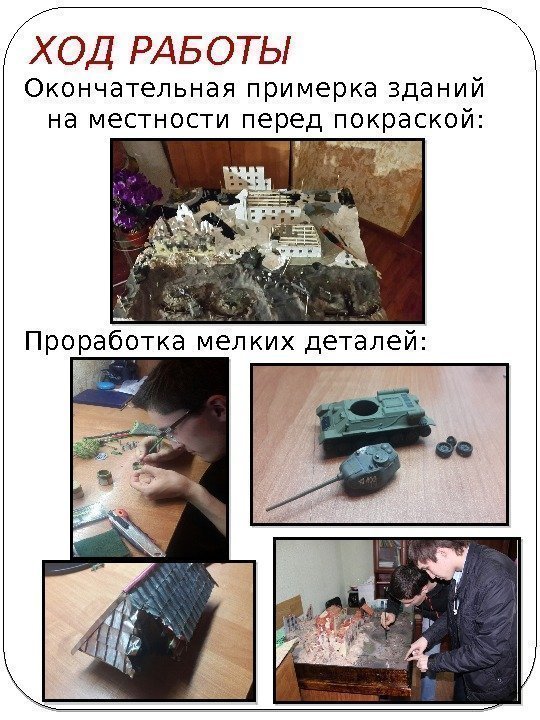 ХОД РАБОТЫ

Окончательная примерка зданий на местности перед покраской:

Проработка мелких деталей: