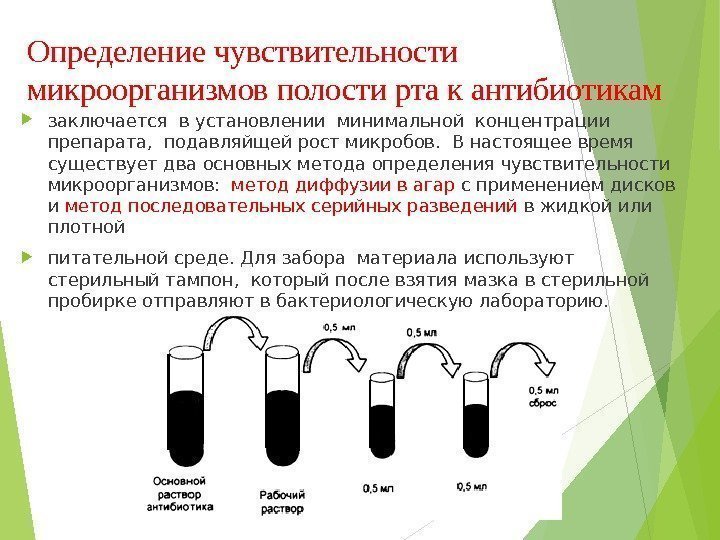 Определение чувствительности микроорганизмов полости рта к антибиотикам

заключается в установлении минимальной концентрации препарата, подавляйщей рост микробов. В настоящее время существует два основных метода определения чувствительности микроорганизмов: метод диффузии в агар с применением дисков и метод последовательных серийных разведений в жидкой или плотной

питательной среде. Для забора материала используют стерильный тампон, который после взятия мазка в стерильной пробирке отправляют в бактериологическую лабораторию.

0,5 мл

0,5 мл

0,5 мл сброс

Основной раствор антибиотика

Рабочий раствор

0,5 мл

0,5 мл