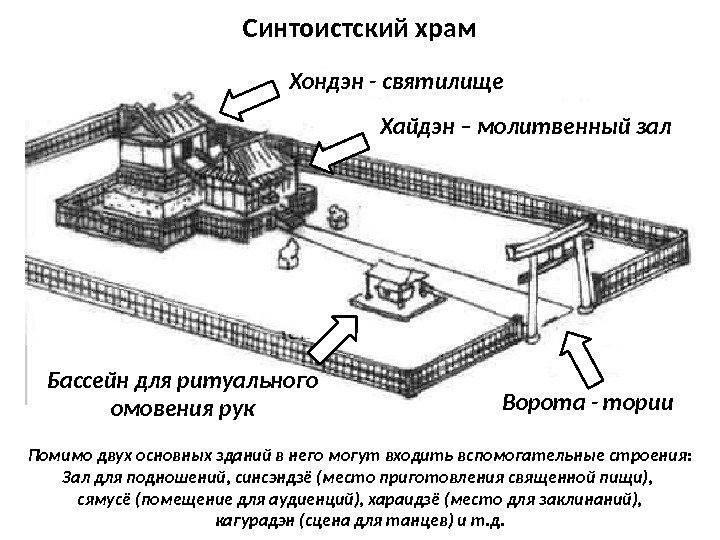 Синтоистский храм

Хондэн - святилище

Хайдэн – молитвенный зал

Бассейн для ритуального омовения рук

Ворота - тории

Помимо двух основных зданий в него могут входить вспомогательные строения: Зал для подношений, синсэндзё (место приготовления священной пищи), сямусё (помещение для аудиенций), хараидзё (место для заклинаний), кагурадэн (сцена для танцев) и т.д.