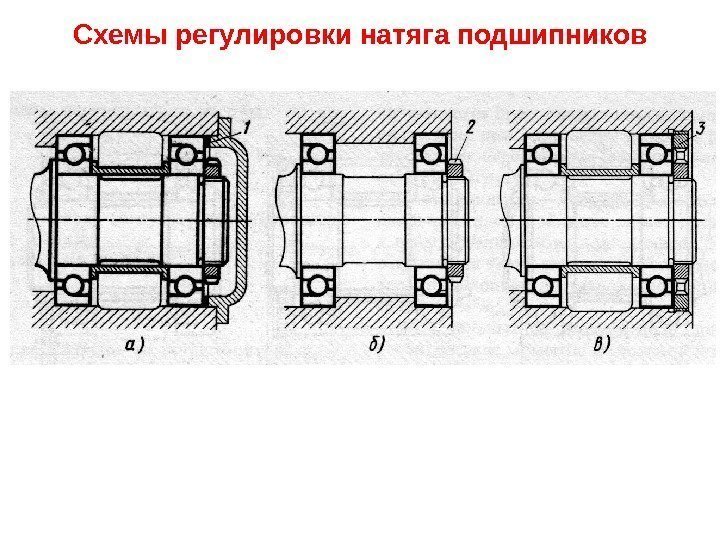 Схемы регулировки натяга подшипников

1

2

3

а)

б)

в)