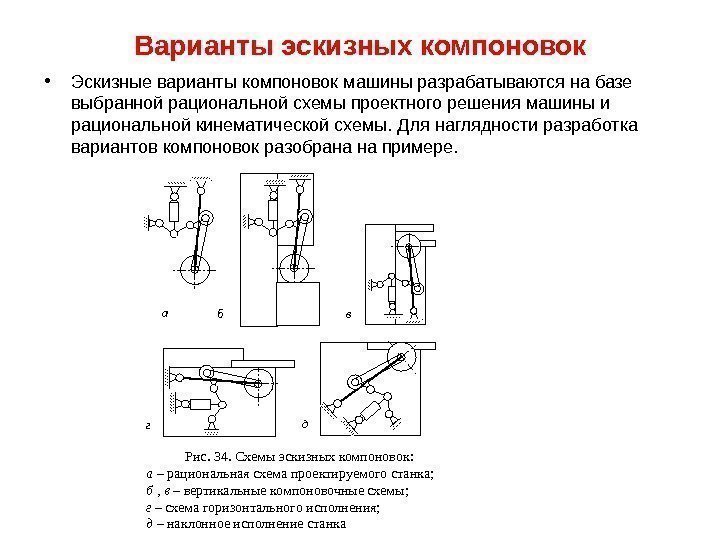 Варианты эскизных компоновок

• Эскизные варианты компоновок машины разрабатываются на базе выбранной рациональной схемы проектного решения машины и рациональной кинематической схемы. Для наглядности разработка вариантов компоновок разобрана на примере.

а б в

г д

Рис. 34. Схемы эскизных компоновок:
а – рациональная схема проектируемого станка;
б , в – вертикальные компоновочные схемы;
г – схема горизонтального исполнения;
д – наклонное исполнение станка